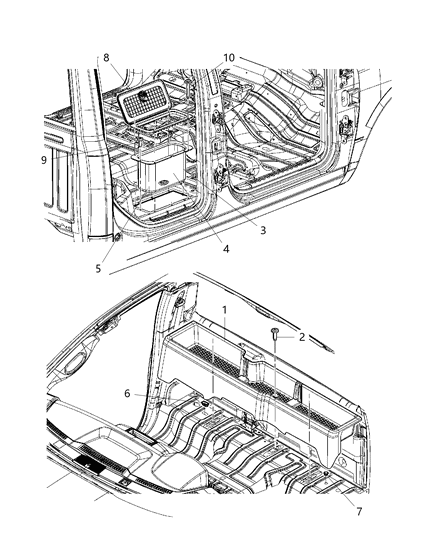 8
10
9
3
4
5
1
2
6
7