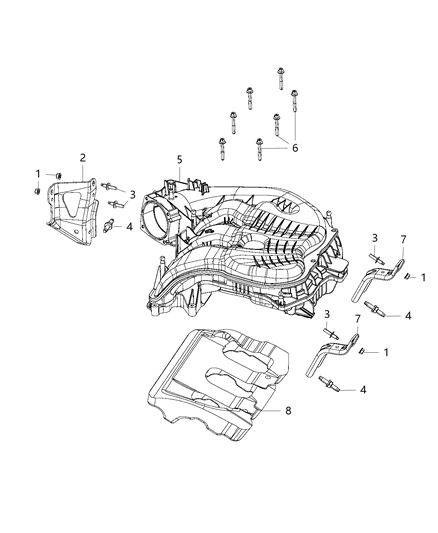 6
2
5
1
3
4
3
7
1
4
3
7
1
4
8