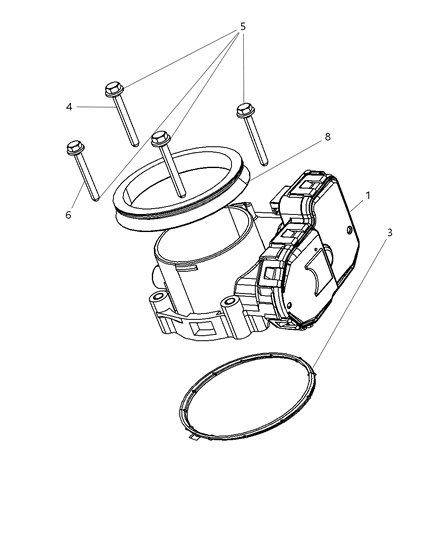 5
4
8
6
1
3