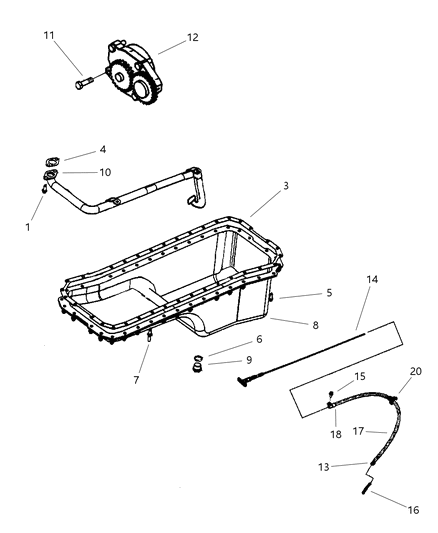 11
12
4
10
1
3
5
14
8
6
9
7
15
20
18
17
13
16