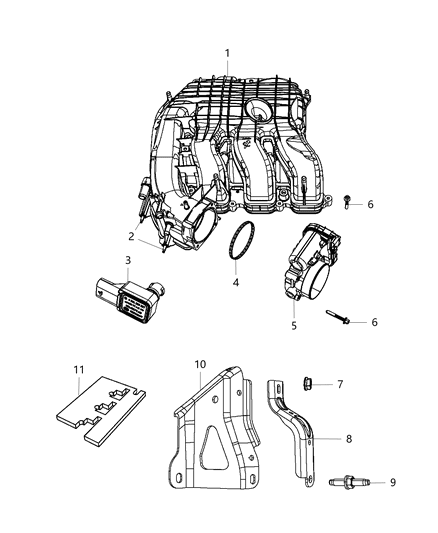 1
6
2
3
4
5
6
11
10
7
8
9