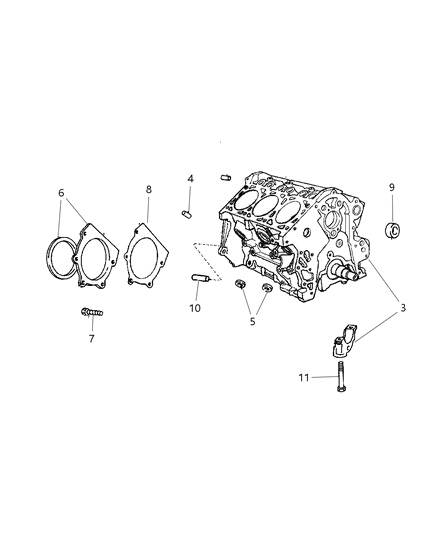 6
8
4
9
10
5
3
7
11