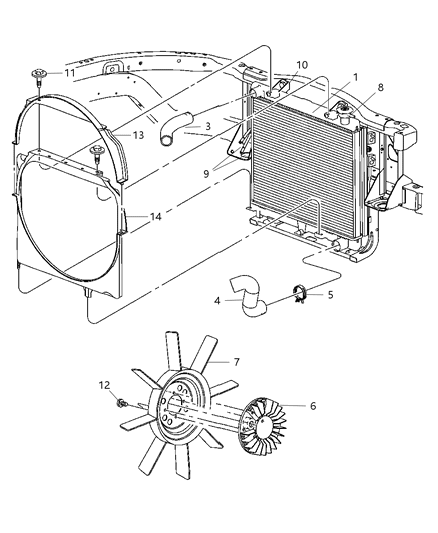 11
10
1
8
13
3
9
14
4
5
7
12
6