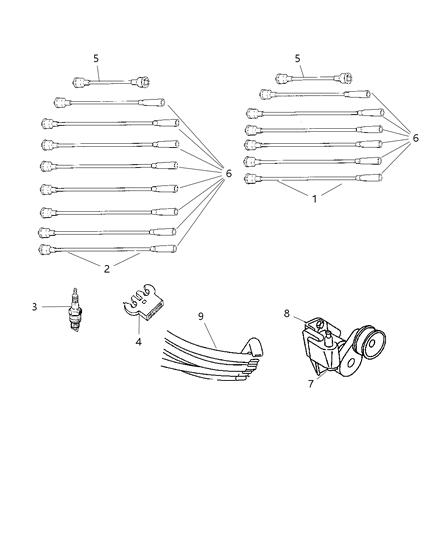 5
5
6
6
1
2
3
4
9
8
7