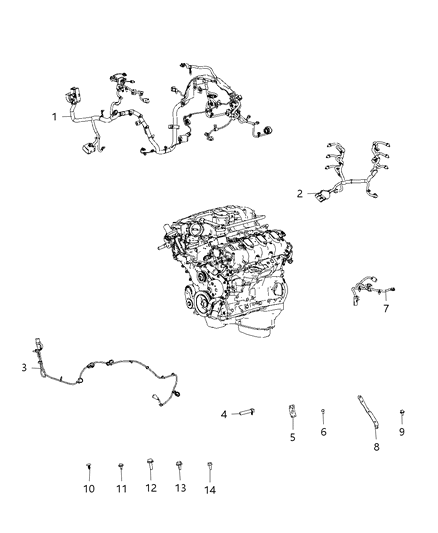 1
2
7
3
4
5
6
8
9
10
11
12
13
14