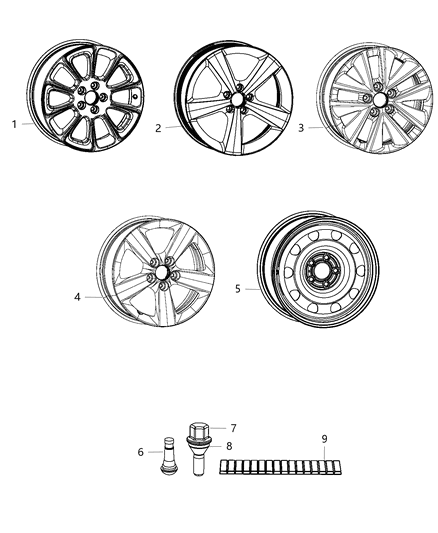 1
2
3
4
5
6
7
8
9