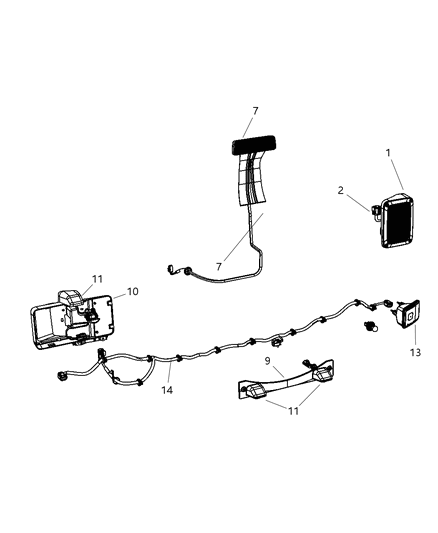 7
1
2
7
11
10
13
9
14
11