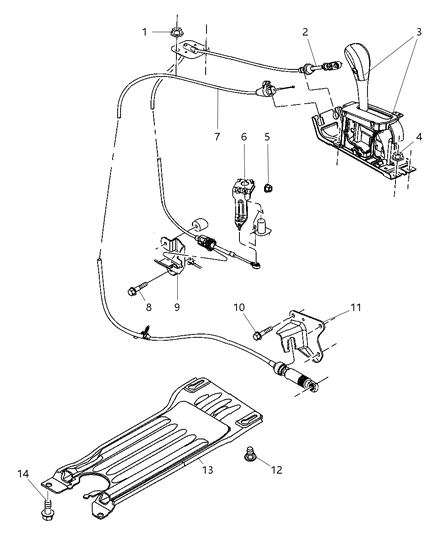 1
2
3
7
6
5
4
8
9
10
11
13
12
14