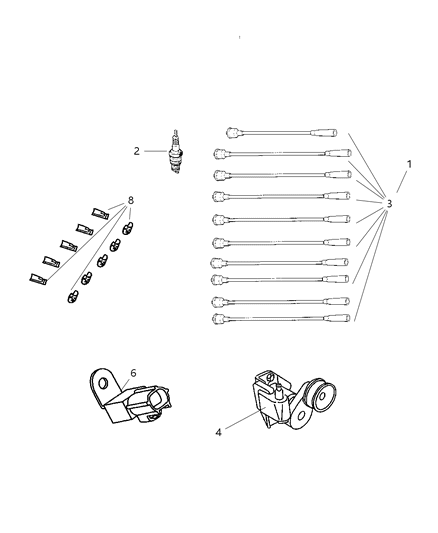 2
1
8
3
6
4