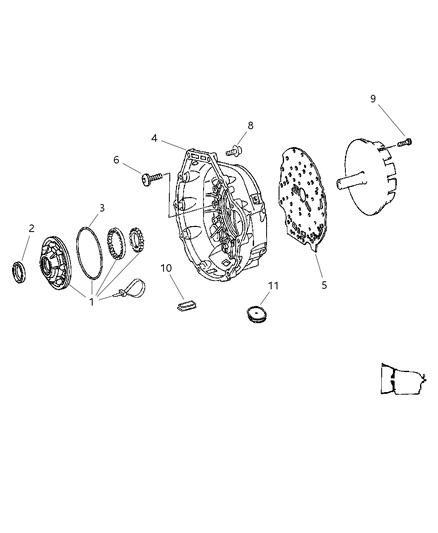 9
8
4
6
3
2
10
11
5
1