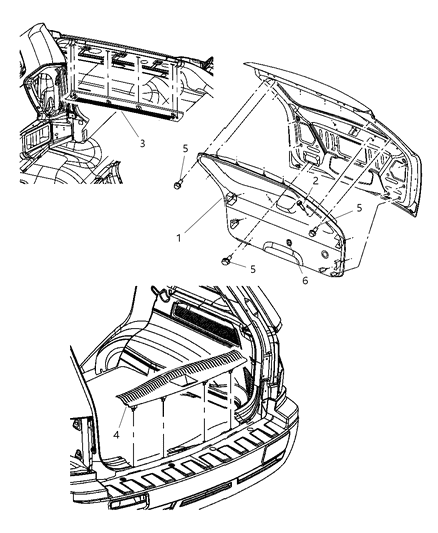 3
5
2
5
1
5
6
4