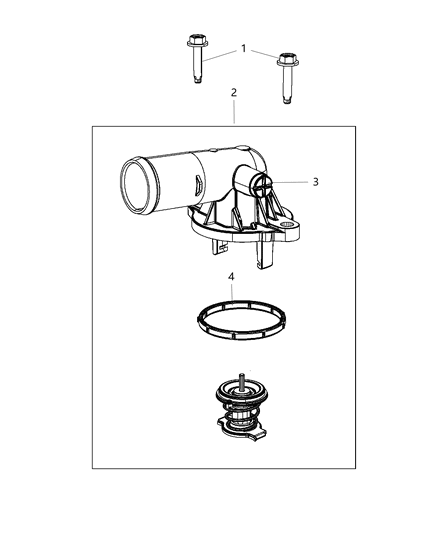 1
2
3
4