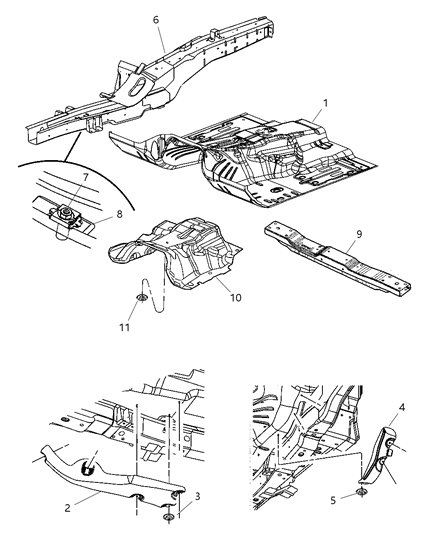 6
1
7
8
9
10
11
4
2
3
5