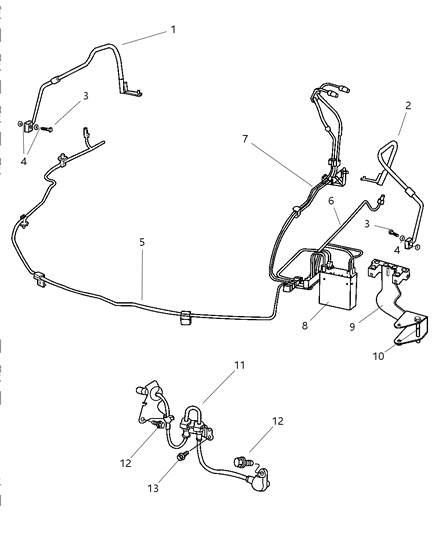 1
3
4
2
7
6
3
4
5
8
9
10
11
12
12
13