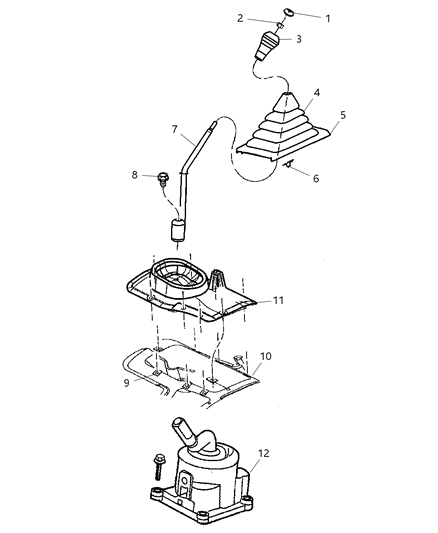 2
1
3
4
5
7
6
8
11
10
9
12