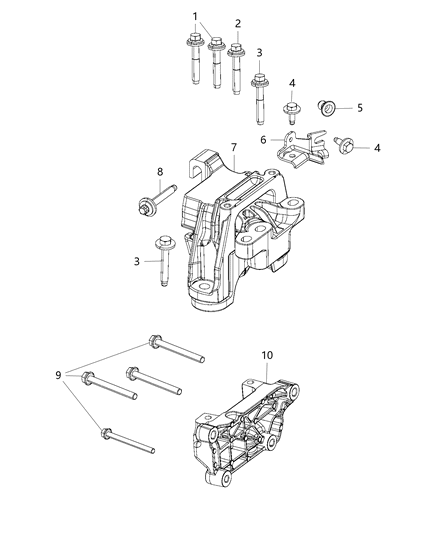 1
2
3
4
5
6
4
7
8
3
9
10