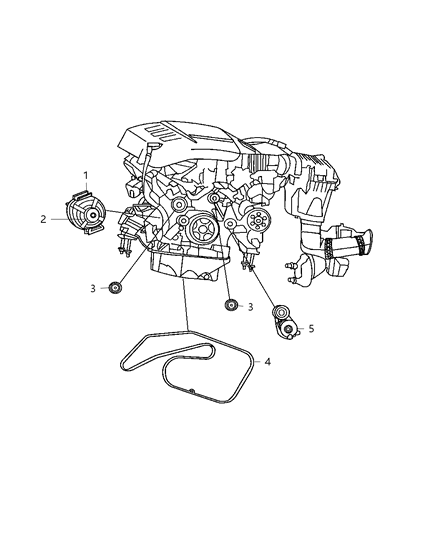 1
2
3
3
5
4