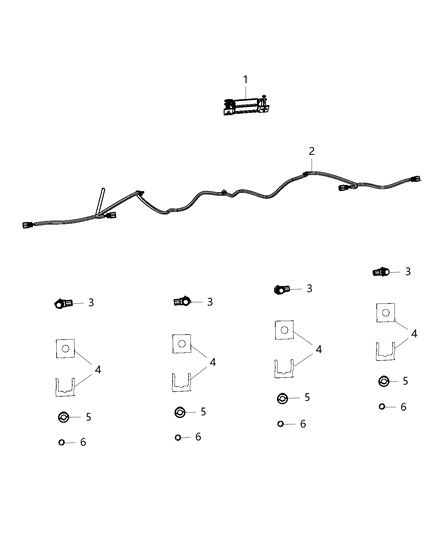 1

2

3

3

3

3

4

4

4

4

5

5

5

5

6

6

6

6