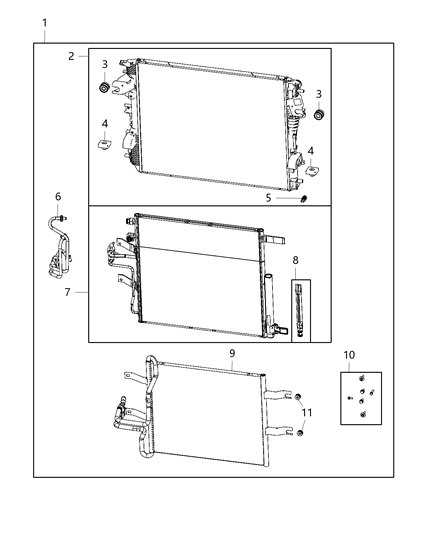 1
2
3
3
4
4
5
6
7
8
9
10
11