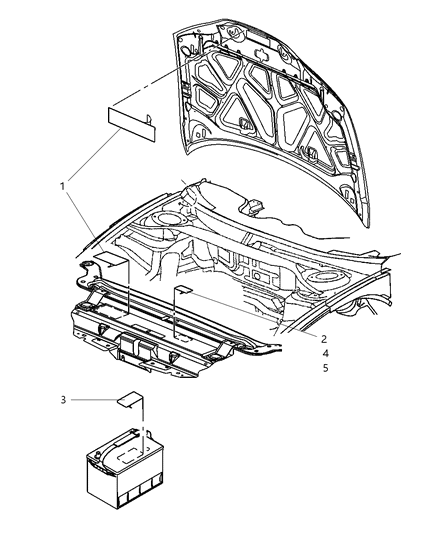 1
2
4
5
3