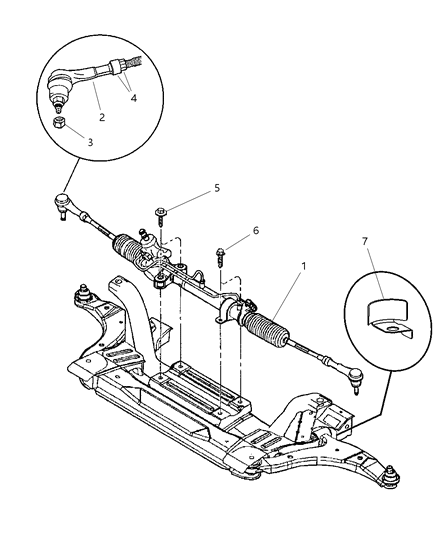 4
2
3
5
6
7
1