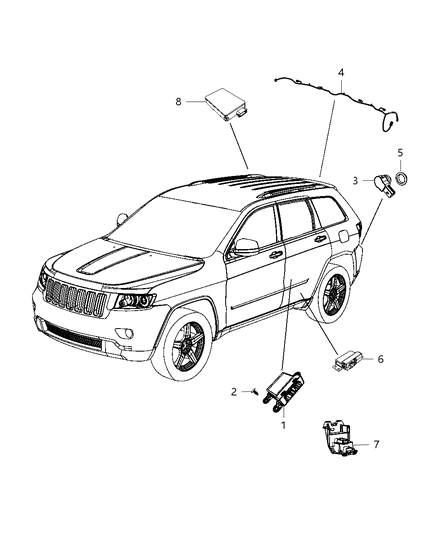 4
8
5
3
6
2
1
7