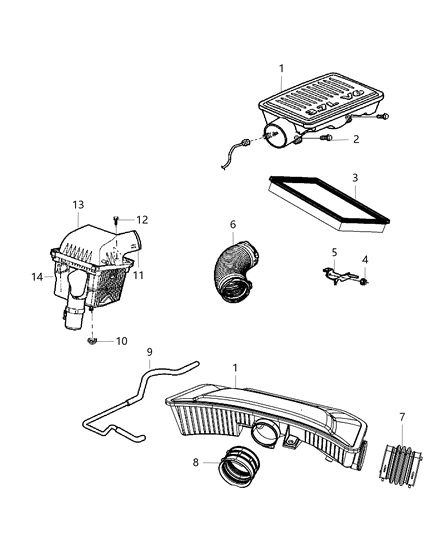 1
3.7L V6
2
3
13
12
6
5
4
14
11
10
9
1
7
8