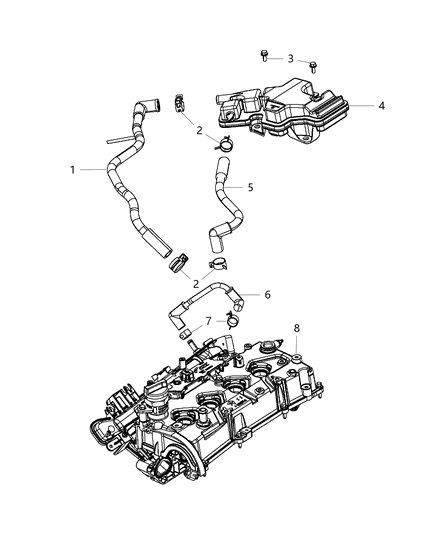 3
4
2
1
5
2
6
7
8