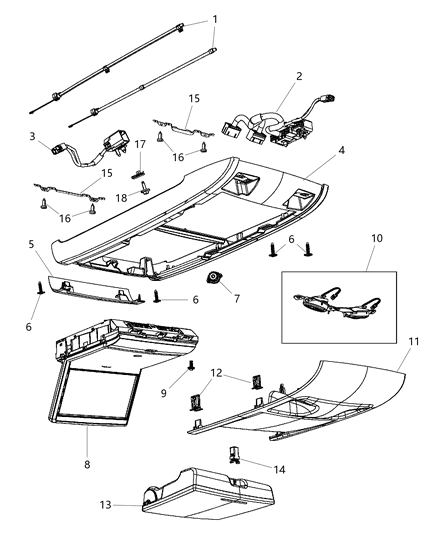 1
2
15
3
17
16
4
15
18
16
5
6
10
6
7
6
11
9
12
8
14
13