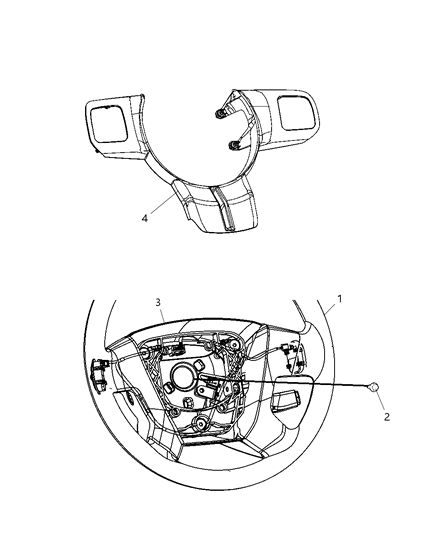 4
3
1
2