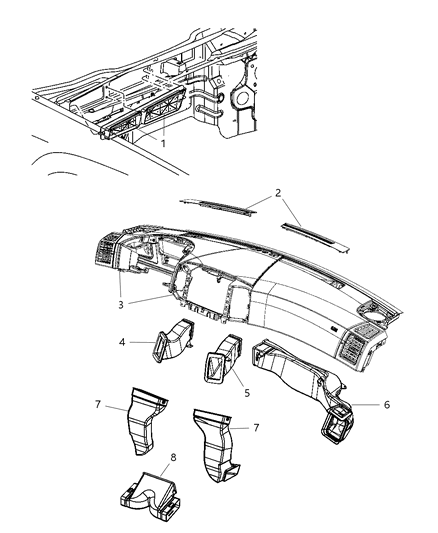 1
2
3
4
5
6
7
7
8