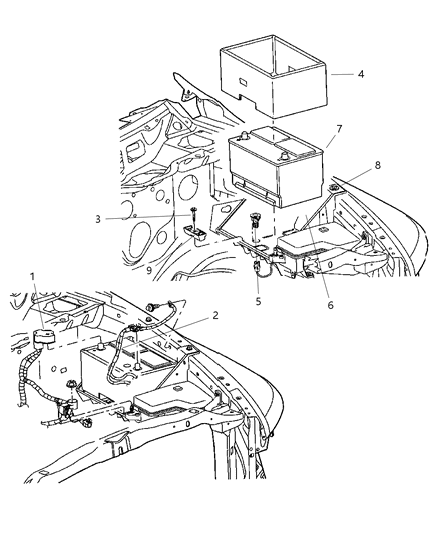 4
7
8
3
9
5
6
1
2