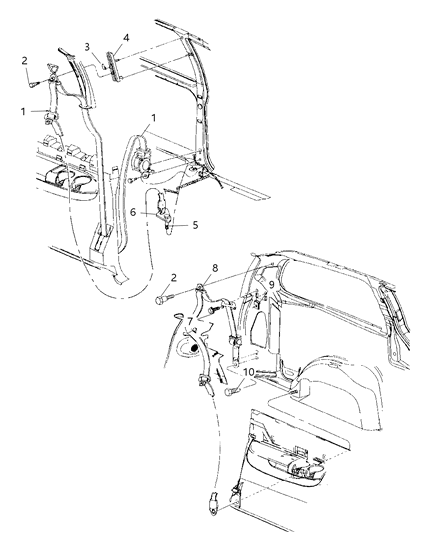 2
3
4
1
1
6
5
2
8
9
7
10