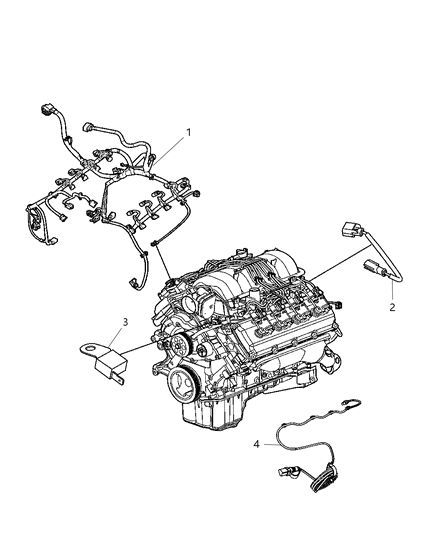 1

2

3

4