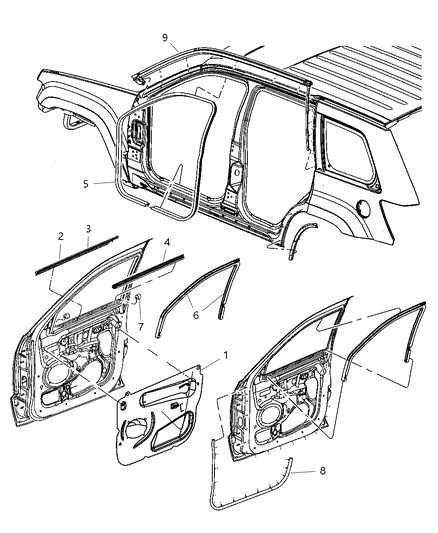 9
5
2
3
4
7
6
1
8