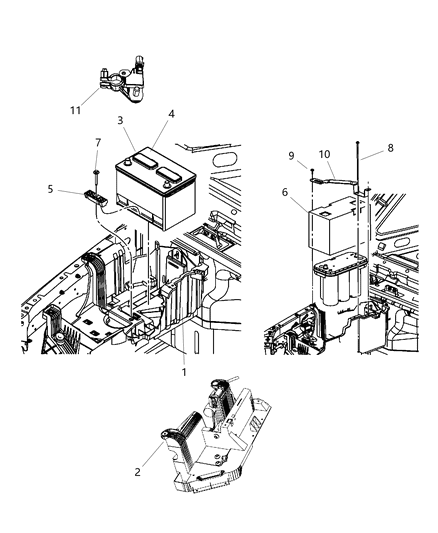 11
3
4
7
5
9
10
8
6
1
2