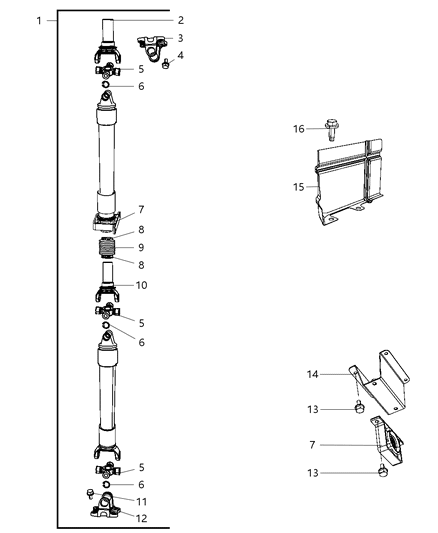 1
2
3
4
5
6
7
8
9
8
10
5
6
5
6
11
12
16
15
14
13
7
13