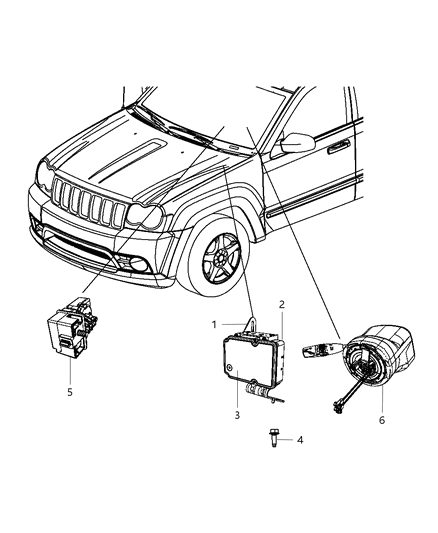 1
2
5
3
6
4