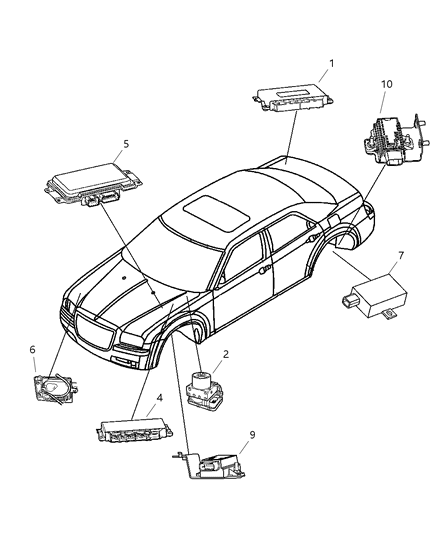 1
10
5
7
6
2
4
9