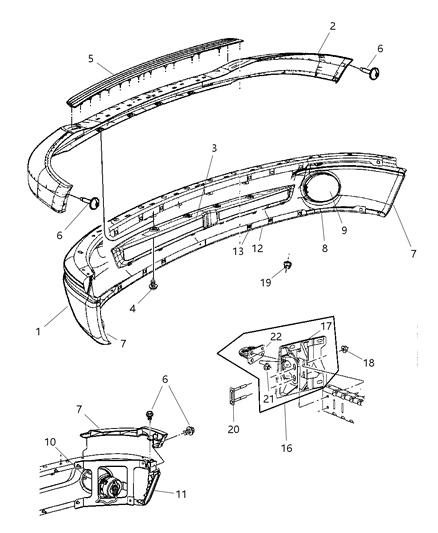 2
6
5
3
6
9
8
7
13
12
19
4
1
7
17
22
18
21
20
16
6
7
10
11