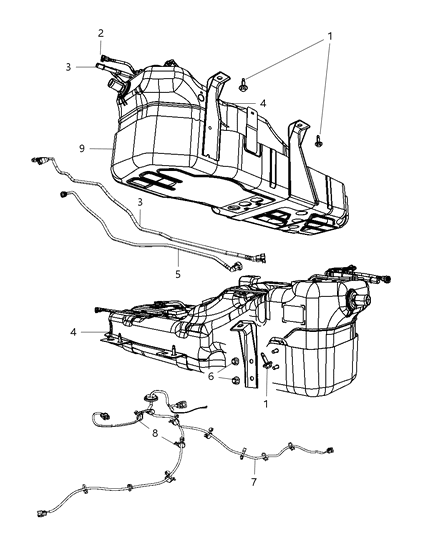 2
3
1
4
9
3
5
4
6
1
8
7