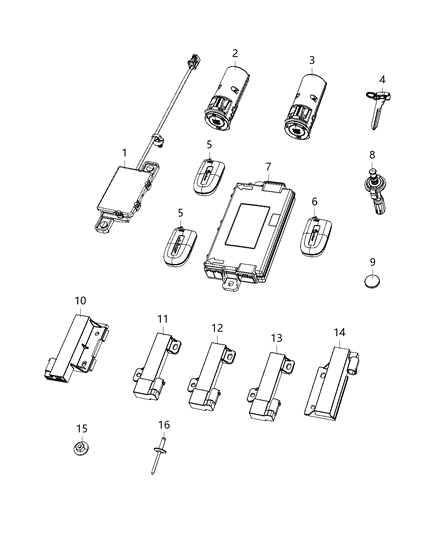 2
3
4
1
5
7
8
5
6
9
10
11
12
13
14
15
16