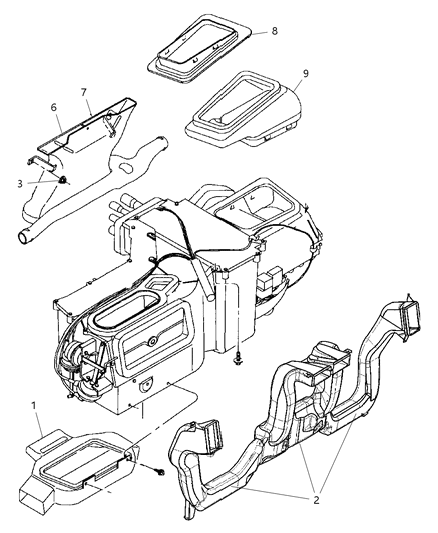 8
9
7
6
3
1
2