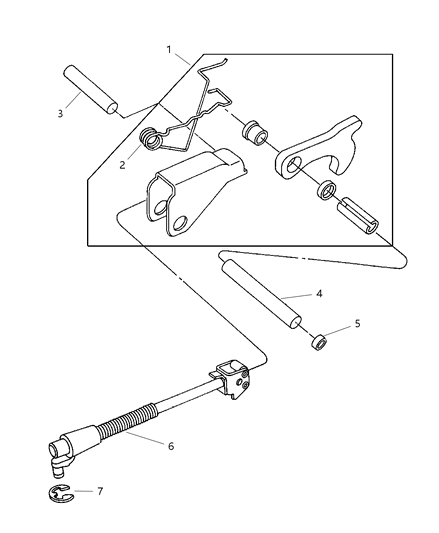 1
3
2
4
5
6
7