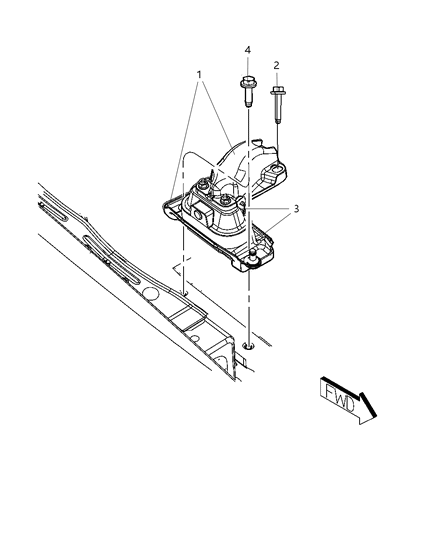 4
2
1
3
FWD