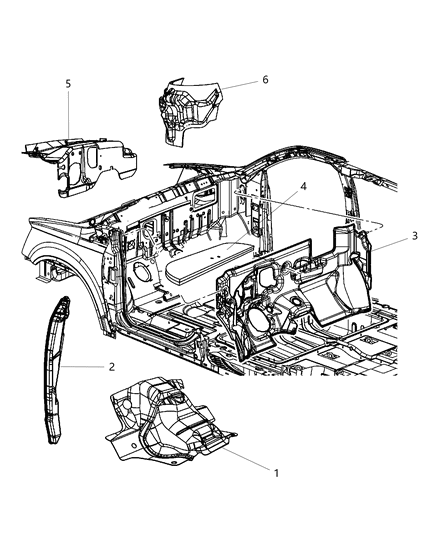 5
6
4
3
2
1