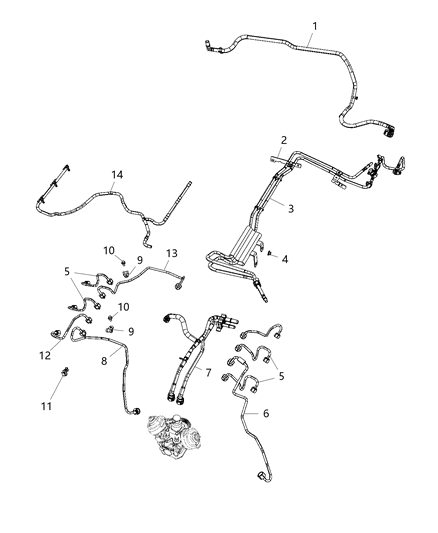 1
2
14
3
10
9
13
4
5
10
9
12
8
7
5
11
6