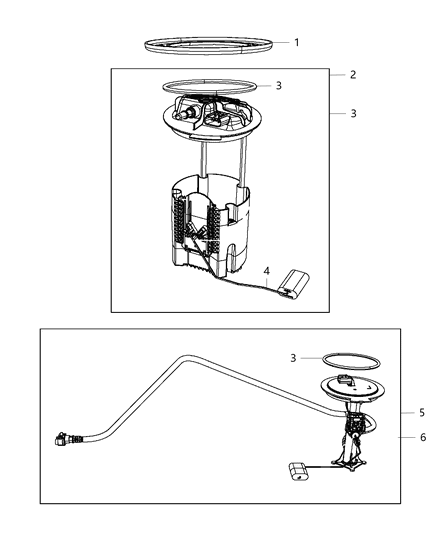 1
2
3
3
4
3
5
6