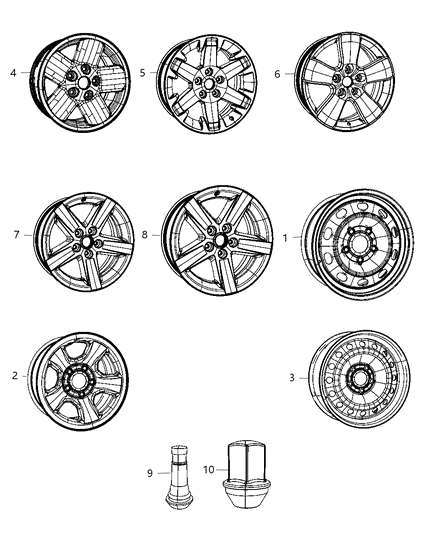 4
5
6
7
8
1
2
3
9
10