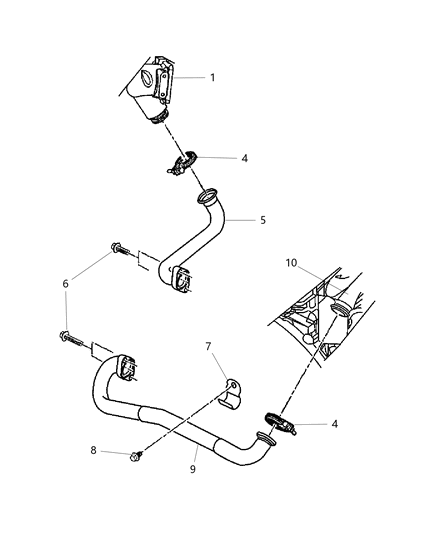 1
4
5
10
6
7
4
8
9